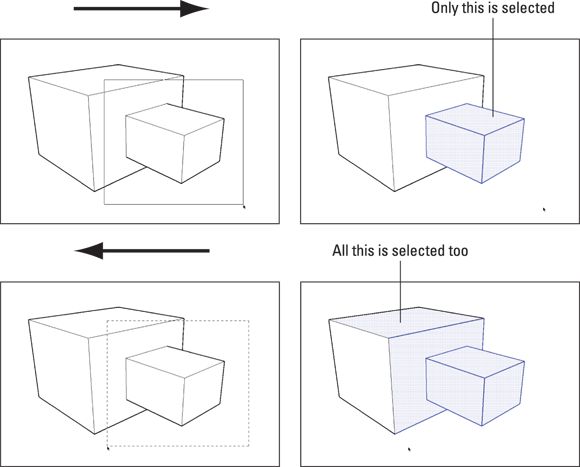 Only this is selected

All this is selected too