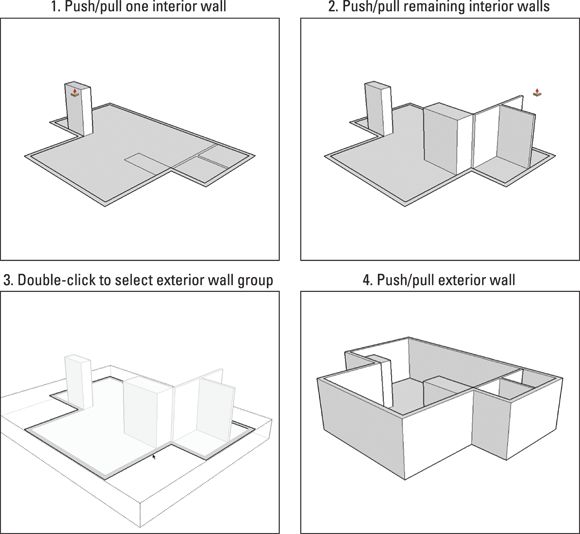 1. Push/pull one interior wall

2. Push/pull remaining interior walls

3. Double-click to select exterior wall group

4. Push/pull exterior wall