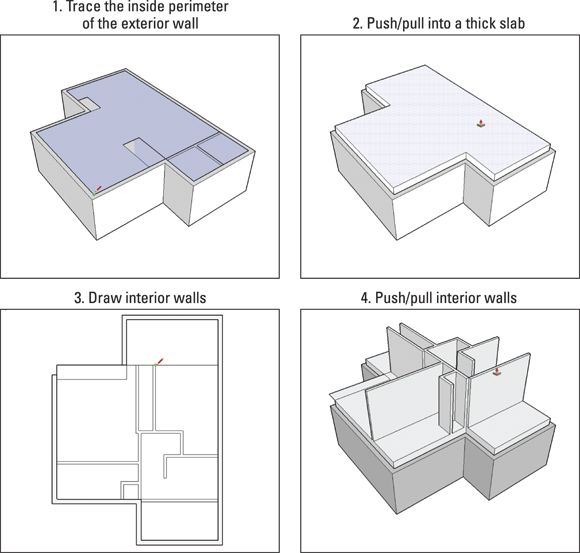 1. Trace the inside perimeter of the exterior wall

2. Push/pull into a thick slab

3. Draw interior walls

4. Push/pull interior walls