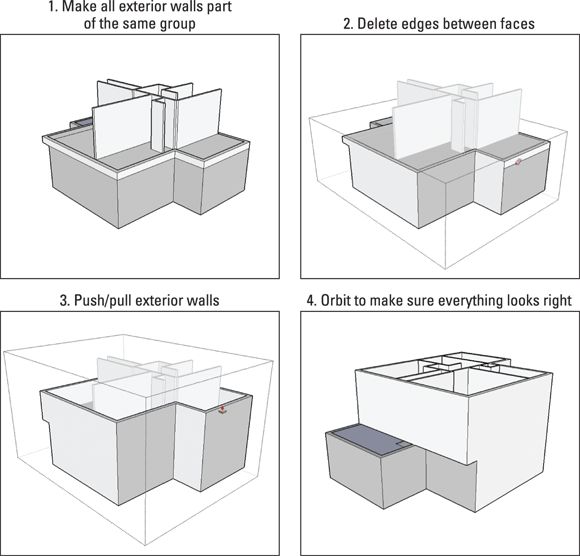 1. Make all exterior walls part of the same group

2. Delete edges between faces

3. Push/pull exterior walls

4. Orbit to make sure everything looks right